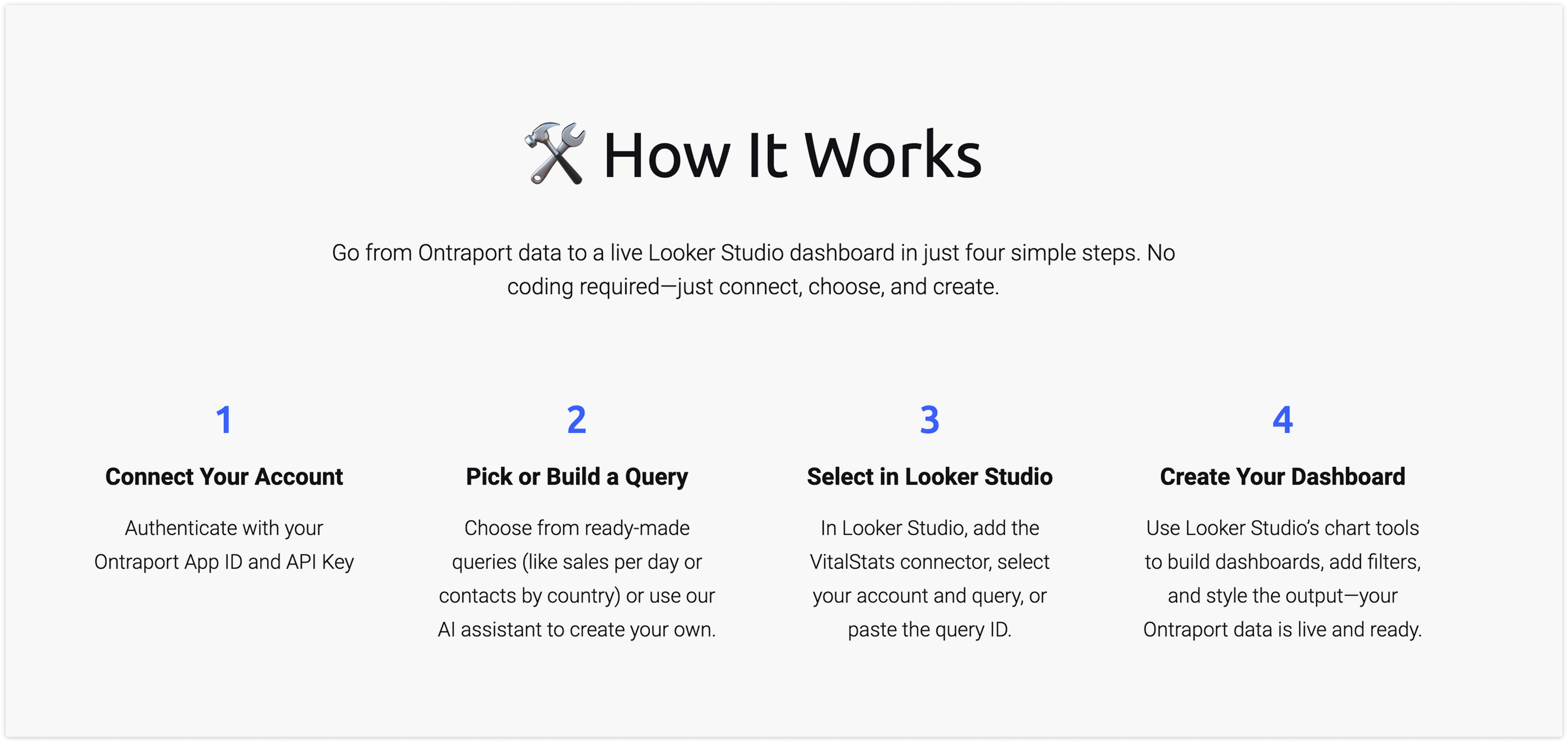 🛠️ How It Works

Go from Ontraport data to a live Looker Studio dashboard in just four simple steps. No coding required—just connect, choose, and create.

1

Connect Your Account

Authenticate with your Ontraport App ID and API Key

2

Pick or Build a Query

Choose from ready-made queries (like sales per day or contacts by country) or use our AI assistant to create your own.

3

Select in Looker Studio

In Looker Studio, add the VitalStats connector, select your account and query, or paste the query ID.

4

Create Your Dashboard

Use Looker Studio's chart tools to build dashboards, add filters, and style the output—your Ontraport data is live and ready.